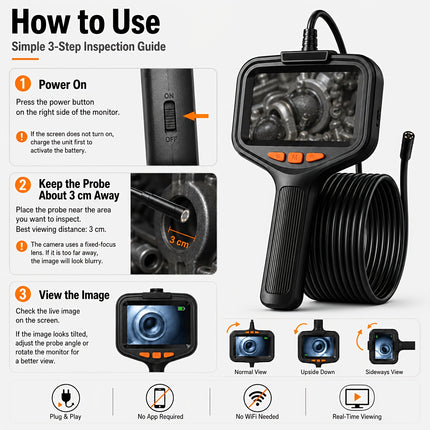 How to Use

Simple 3-Step Inspection Guide

1 Power On

Press the power button on the right side of the monitor.

! If the screen does not turn on, charge the unit first to activate the battery.

ON

OFF

2 Keep the Probe About 3 cm Away

Place the probe near the area you want to inspect.
Best viewing distance: 3 cm.

! The camera uses a fixed-focus lens. If it is too far away, the image will look blurry.

3 cm

3 View the Image

Check the live image on the screen.

If the image looks tilted, adjust the probe angle or rotate the monitor for a better view.

M

Normal View

Upside Down

Sideways View

Plug & Play

No App Required

No WiFi Needed

Real-Time Viewing