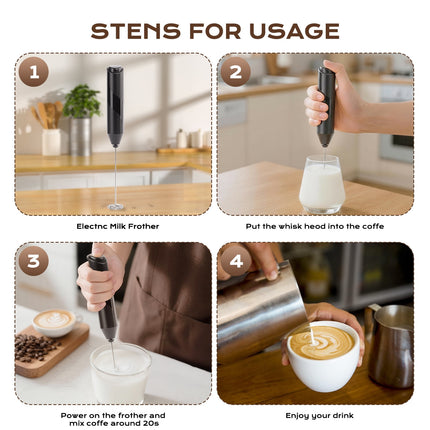 STENS FOR USAGE

1

Electnc Milk Frother

2

Put the whisk heod into the coffe

3

Power on the frother and mix coffe around 20s

4

Enjoy your drink